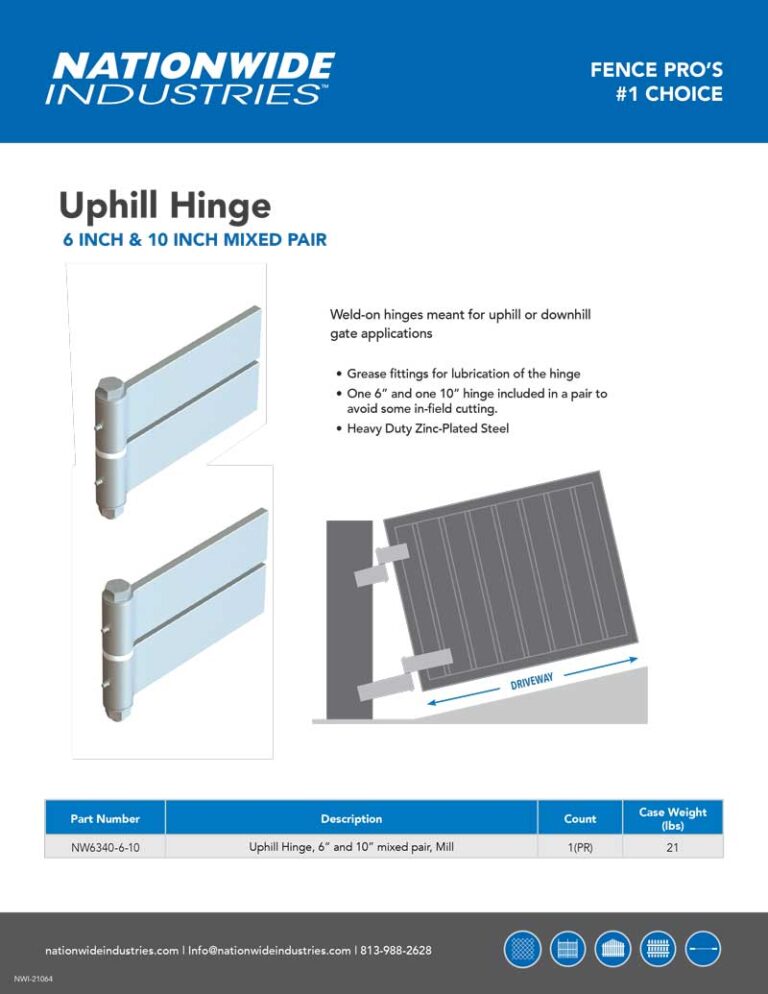 NATIONWIDE INDUSTRIES™

FENCE PRO'S #1 CHOICE

Uphill Hinge

6 INCH & 10 INCH MIXED PAIR

Weld-on hinges meant for uphill or downhill gate applications

• Grease fittings for lubrication of the hinge
• One 6" and one 10" hinge included in a pair to avoid some in-field cutting.
• Heavy Duty Zinc-Plated Steel

DRIVEWAY

| Part Number | Description | Count | Case Weight (lbs) |
|---|---|---|---|
| NW6340-6-10 | Uphill Hinge, 6" and 10" mixed pair, Mill | 1(PR) | 21 |

nationwideindustries.com | Info@nationwideindustries.com | 813-988-2628

NWI-21064